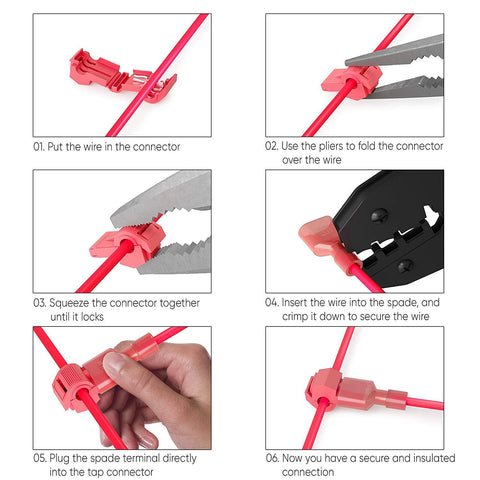 01. Put the wire in the connector

02. Use the pliers to fold the connector over the wire

03. Squeeze the connector together until it locks

04. Insert the wire into the spade, and crimp it down to secure the wire

05. Plug the spade terminal directly into the tap connector

06. Now you have a secure and insulated connection